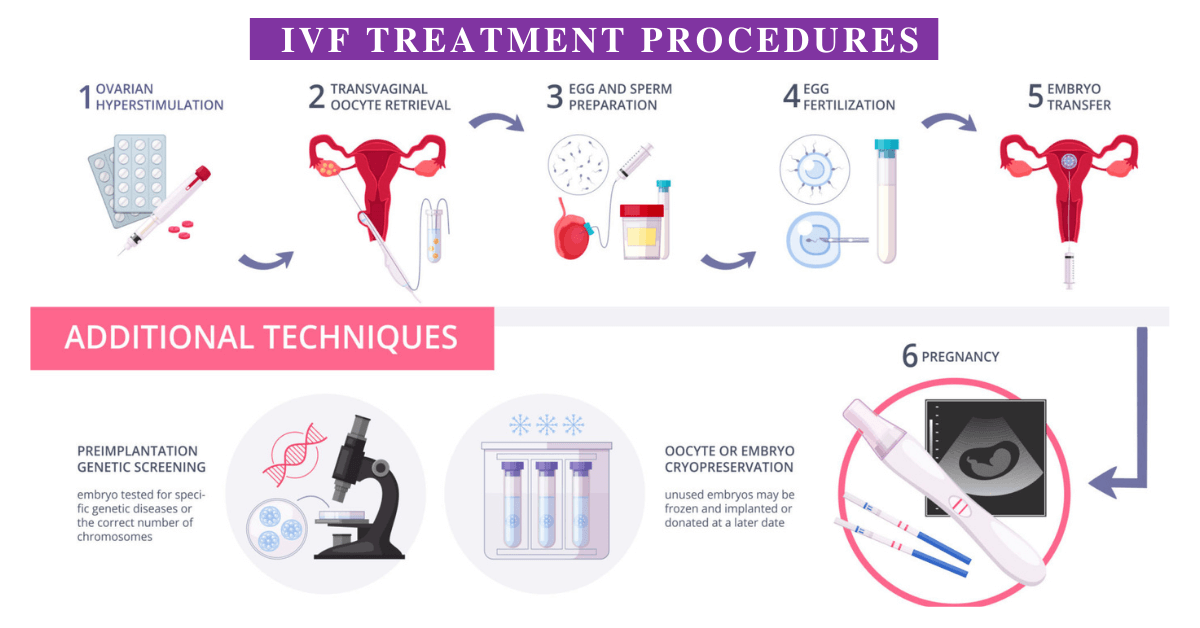 IVF TREATMENT PROCEDURES

1 OVARIAN HYPERSTIMULATION

2 TRANSVAGINAL OOCYTE RETRIEVAL

3 EGG AND SPERM PREPARATION

4 EGG FERTILIZATION

5 EMBRYO TRANSFER

ADDITIONAL TECHNIQUES

6 PREGNANCY

PREIMPLANTATION GENETIC SCREENING

embryo tested for specific genetic diseases or the correct number of chromosomes

OOCYTE OR EMBRYO CRYOPRESERVATION

unused embryos may be frozen and implanted or donated at a later date